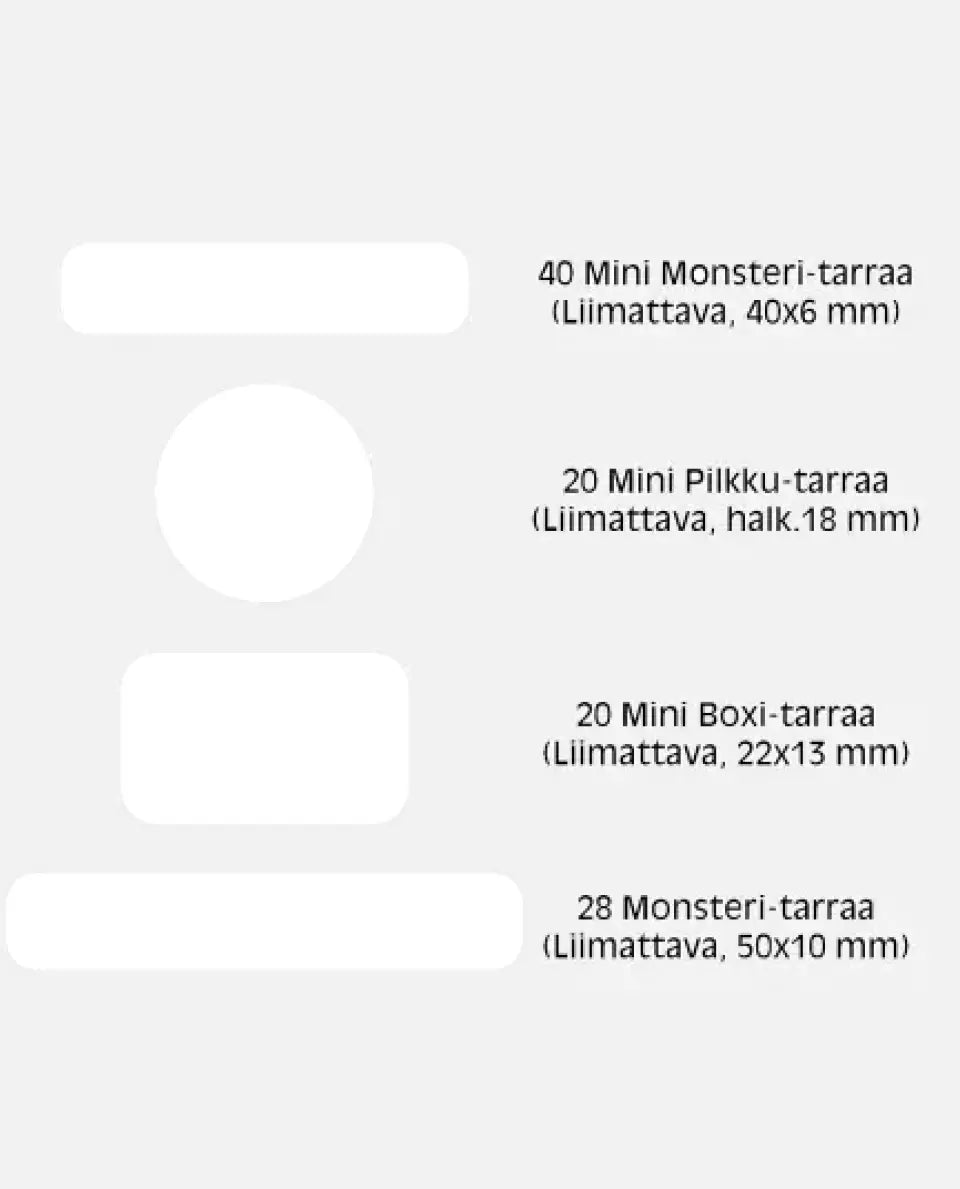 40 Mini Monsteri-tarraa
(Liimattava, 40x6 mm)

20 Mini Pilkku-tarraa
(Liimattava, halk.18 mm)

20 Mini Boxi-tarraa
(Liimattava, 22x13 mm)

28 Monsteri-tarraa
(Liimattava, 50x10 mm)